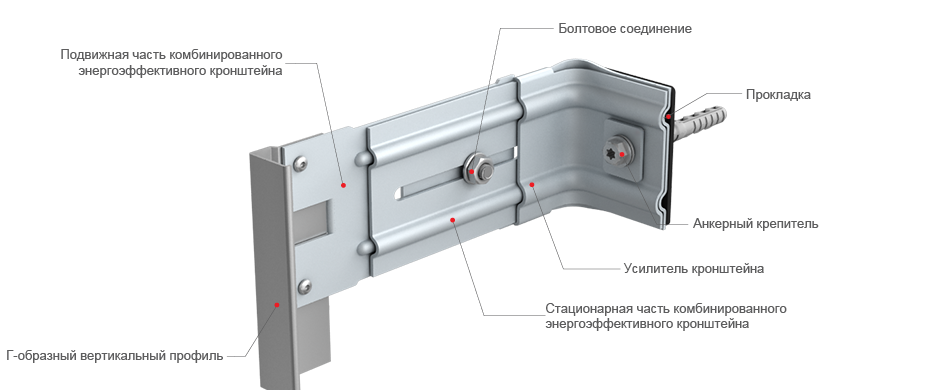 Подвижная часть комбинированного энергоэффективного кронштейна

Болтовое соединение

Прокладка

Анкерный крепитель

Усилитель кронштейна

Стационарная часть комбинированного энергоэффективного кронштейна

Г-образный вертикальный профиль