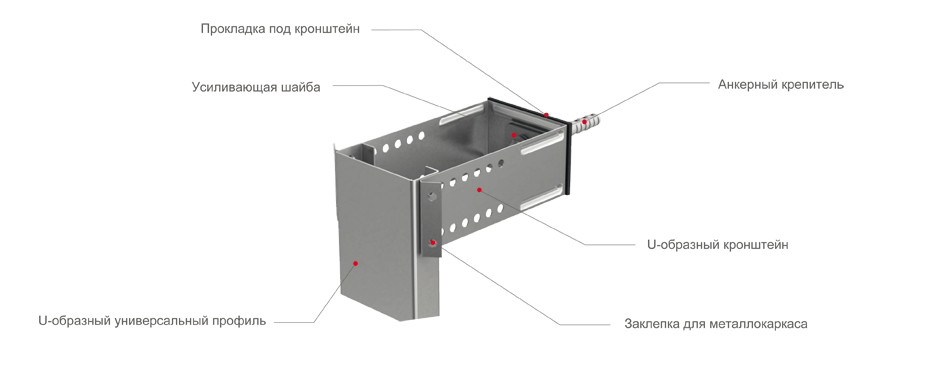 Прокладка под кронштейн

Усиливающая шайба

Анкерный крепитель

U-образный кронштейн

U-образный универсальный профиль

Заклепка для металлокаркаса